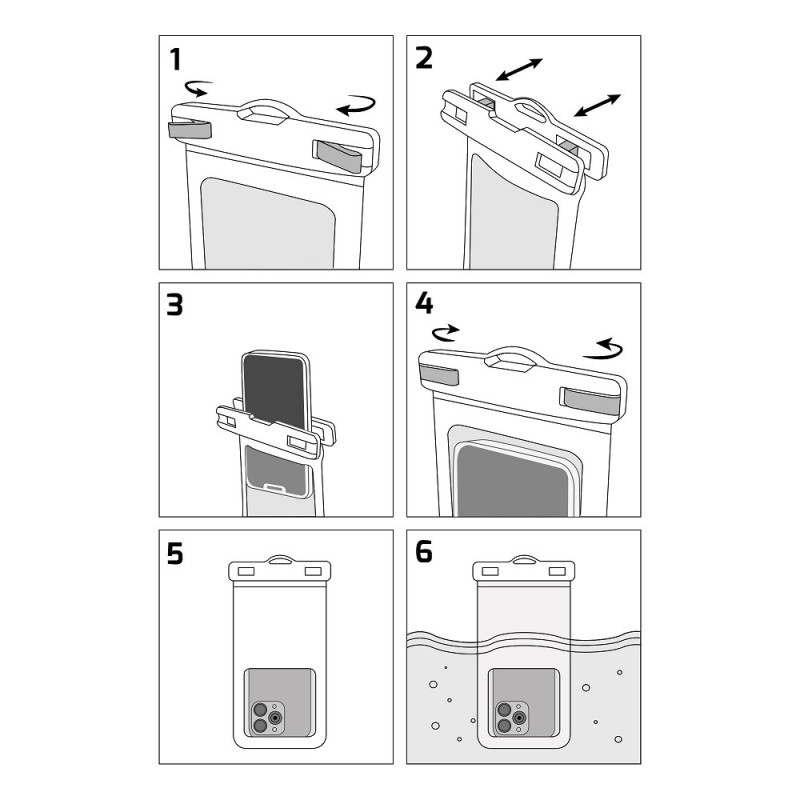 1

2

3

4

5

6